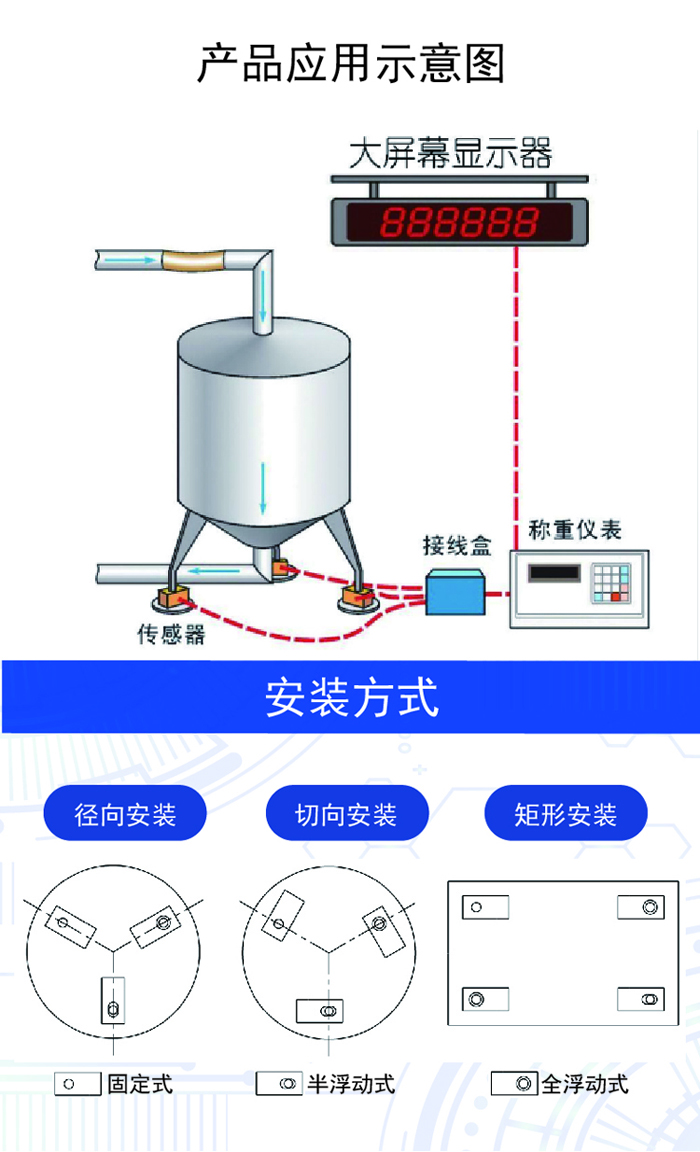 产品应用示意图

大屏幕显示器

888888

接线盒

称重仪表

传感器

安装方式

径向安装

切向安装

矩形安装

固定式

半浮动式

全浮动式